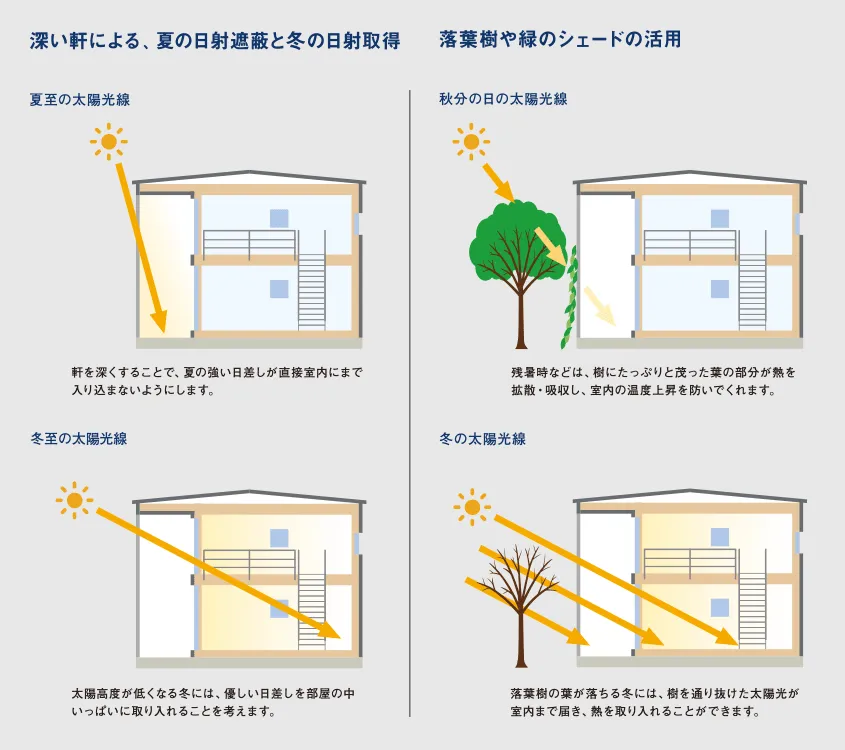 深い軒による、夏の日射遮蔽と冬の日射取得

夏至の太陽光線

軒を深くすることで、夏の強い日差しが直接室内にまで入り込まないようにします。

冬至の太陽光線

太陽高度が低くなる冬には、優しい日差しを部屋の中いっぱいに取り入れることを考えます。

落葉樹や緑のシェードの活用

秋分の日の太陽光線

残暑時などは、樹にたっぷりと茂った葉の部分が熱を拡散・吸収し、室内の温度上昇を防いでくれます。

冬の太陽光線

落葉樹の葉が落ちる冬には、樹を通り抜けた太陽光が室内まで届き、熱を取り入れることができます。