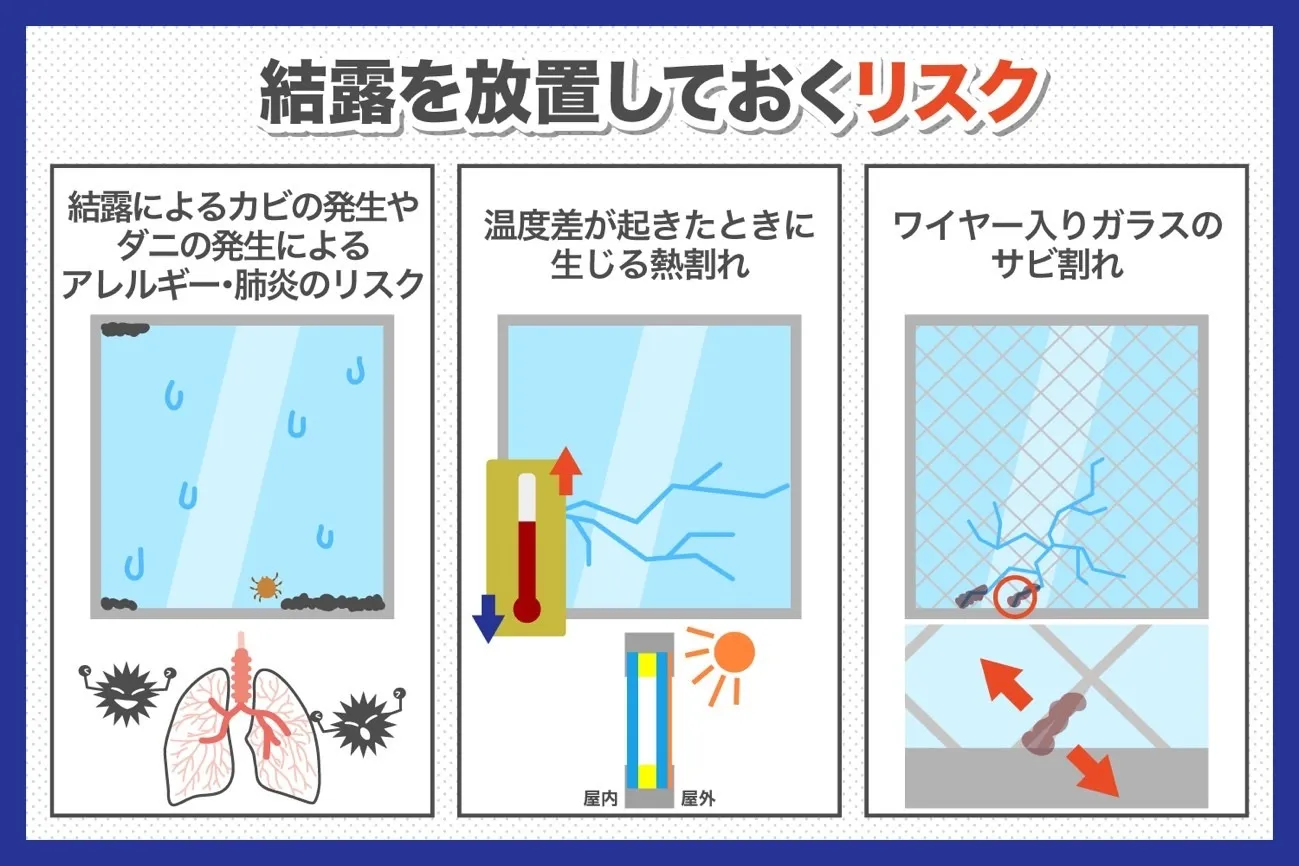 結露を放置しておくリスク

結露によるカビの発生やダニの発生によるアレルギー・肺炎のリスク

温度差が起きたときに生じる熱割れ

屋内
屋外

ワイヤー入りガラスのサビ割れ